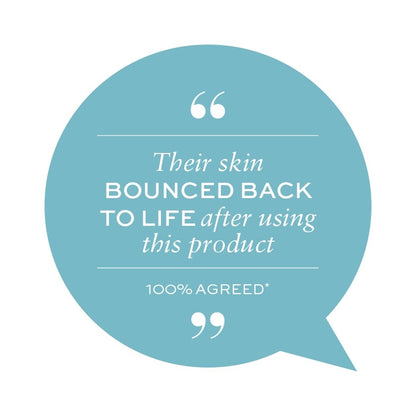 “

Their skin BOUNCED BACK TO LIFE after using this product

100% AGREED*

”